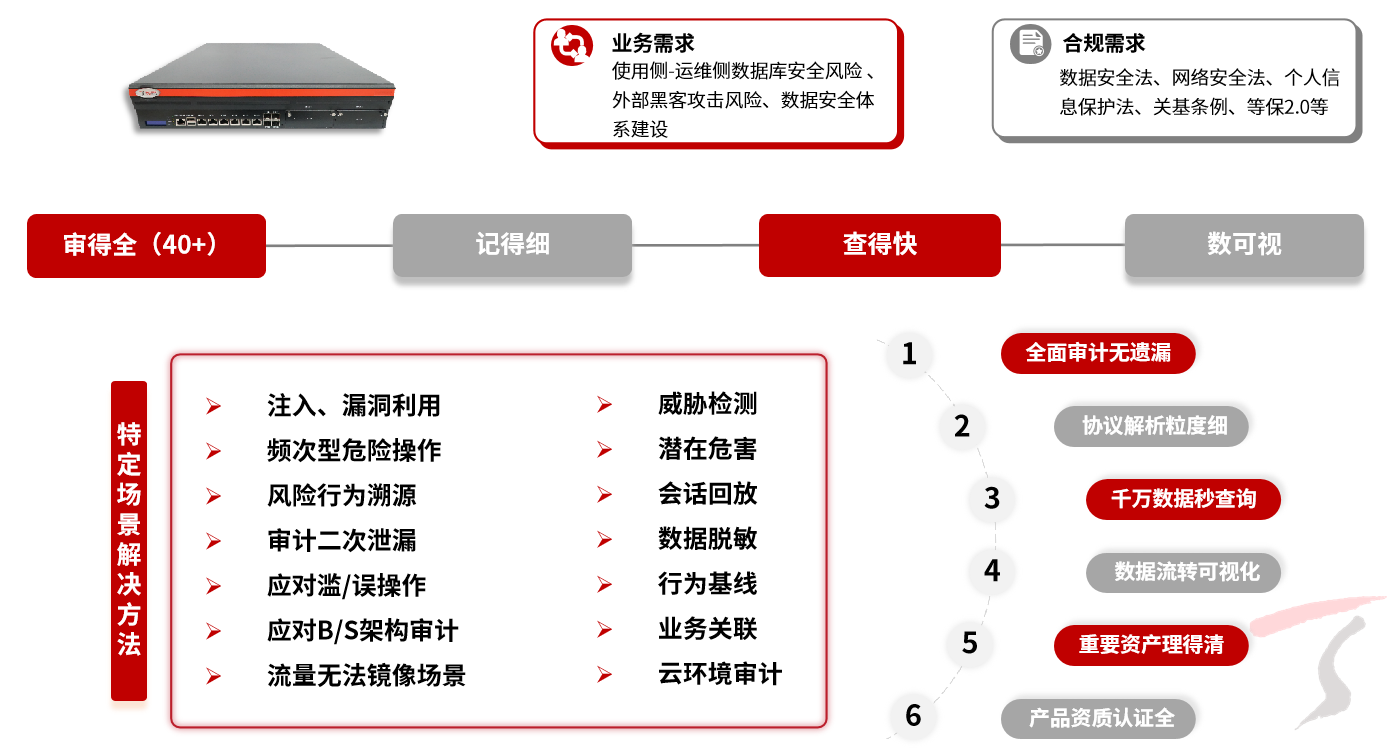 业务需求
使用侧-运维侧数据库安全风险、外部黑客攻击风险、数据安全体系建设

合规需求
数据安全法、网络安全法、个人信息保护法、关基条例、等保2.0等

审得全（40+）

记得细

查得快

数可视

特定场景解决方法

➢ 注入、漏洞利用
➢ 频次型危险操作
➢ 风险行为溯源
➢ 审计二次泄漏
➢ 应对滥/误操作
➢ 应对B/S架构审计
➢ 流量无法镜像场景

➢ 威胁检测
➢ 潜在危害
➢ 会话回放
➢ 数据脱敏
➢ 行为基线
➢ 业务关联
➢ 云环境审计

1 全面审计无遗漏
2 协议解析粒度细
3 千万数据秒查询
4 数据流转可视化
5 重要资产理得清
6 产品资质认证全